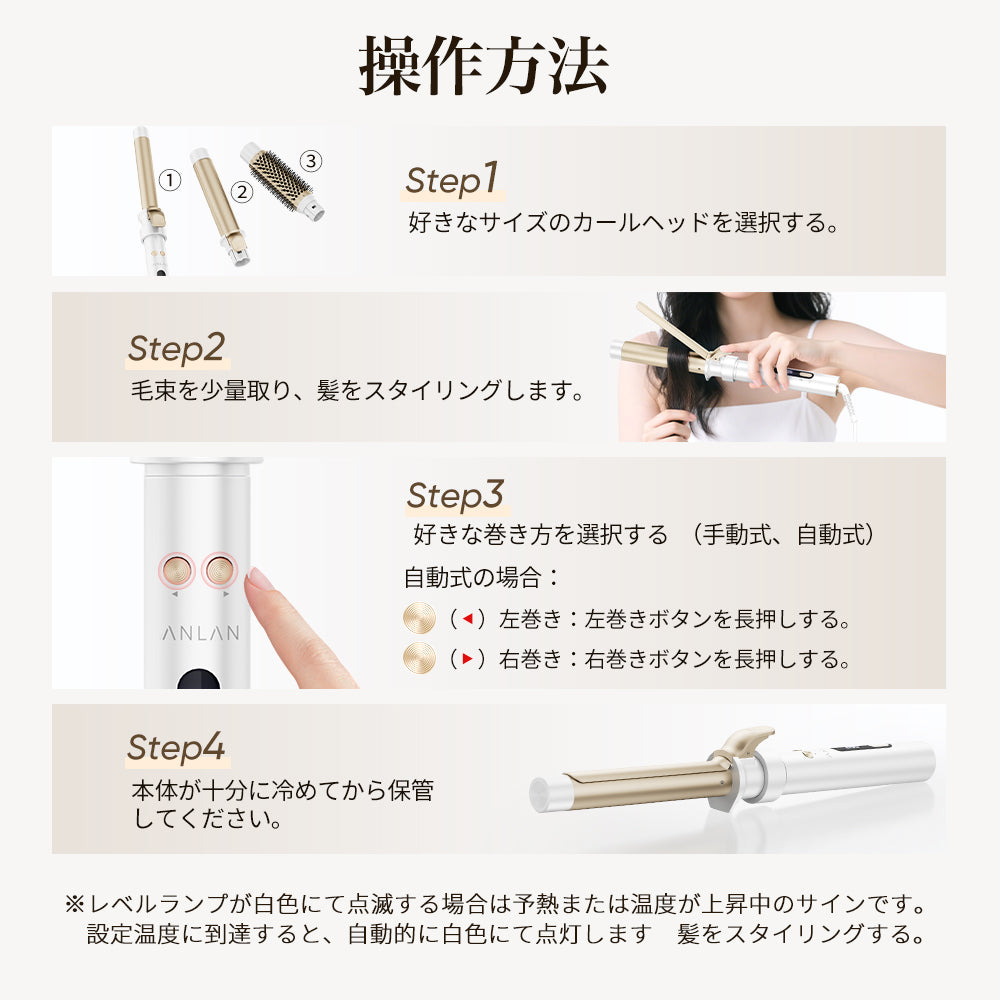 操作方法

①
②
③

Step1
好きなサイズのカールヘッドを選択する。

Step2
毛束を少量取り、髪をスタイリングします。

ANLAN

Step3
好きな巻き方を選択する （手動式、自動式）
自動式の場合：
（◀）左巻き：左巻きボタンを長押しする。
（▶）右巻き：右巻きボタンを長押しする。

Step4
本体が十分に冷めてから保管してください。

※レベルランプが白色にて点滅する場合は予熱または温度が上昇中のサインです。設定温度に到達すると、自動的に白色にて点灯します 髪をスタイリングする。