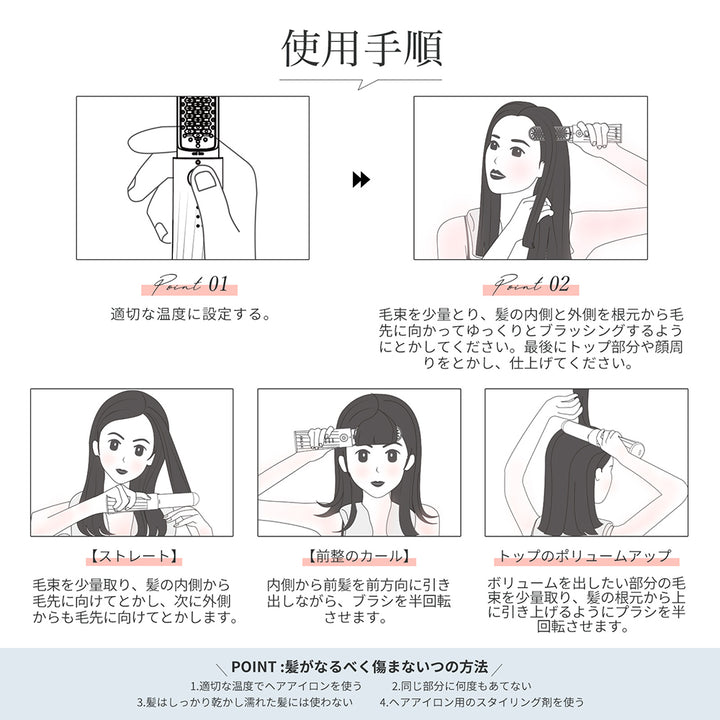 使用手順

Point 01

適切な温度に設定する。

Point 02

毛束を少量とり、髪の内側と外側を根元から毛先に向かってゆっくりとブラッシングするようにとかしてください。最後にトップ部分や顔周りをとかし、仕上げてください。

【ストレート】

毛束を少量取り、髪の内側から毛先に向けてとかし、次に外側からも毛先に向けてとかします。

【前整のカール】

内側から前髪を前方向に引き出しながら、ブラシを半回転させます。

トップのボリュームアップ

ボリュームを出したい部分の毛束を少量取り、髪の根元から上に引き上げるようにブラシを半回転させます。

POINT :髪がなるべく傷まないつの方法

1.適切な温度でヘアアイロンを使う　2.同じ部分に何度もあてない

3.髪はしっかり乾かし濡れた髪には使わない　4.ヘアアイロン用のスタイリング剤を使う