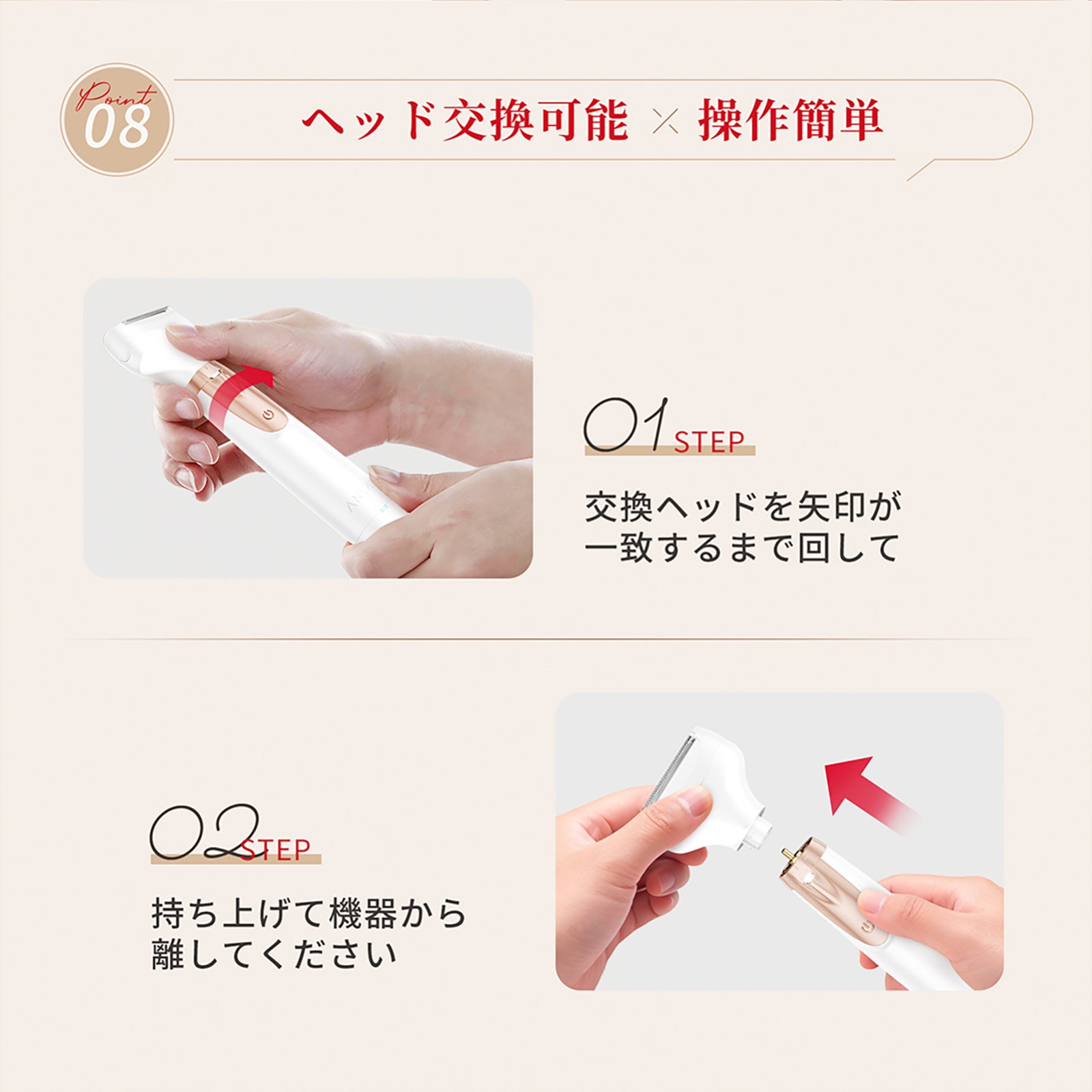 Point 08

ヘッド交換可能 × 操作簡単

01 STEP

交換ヘッドを矢印が一致するまで回して

02 STEP

持ち上げて機器から離してください