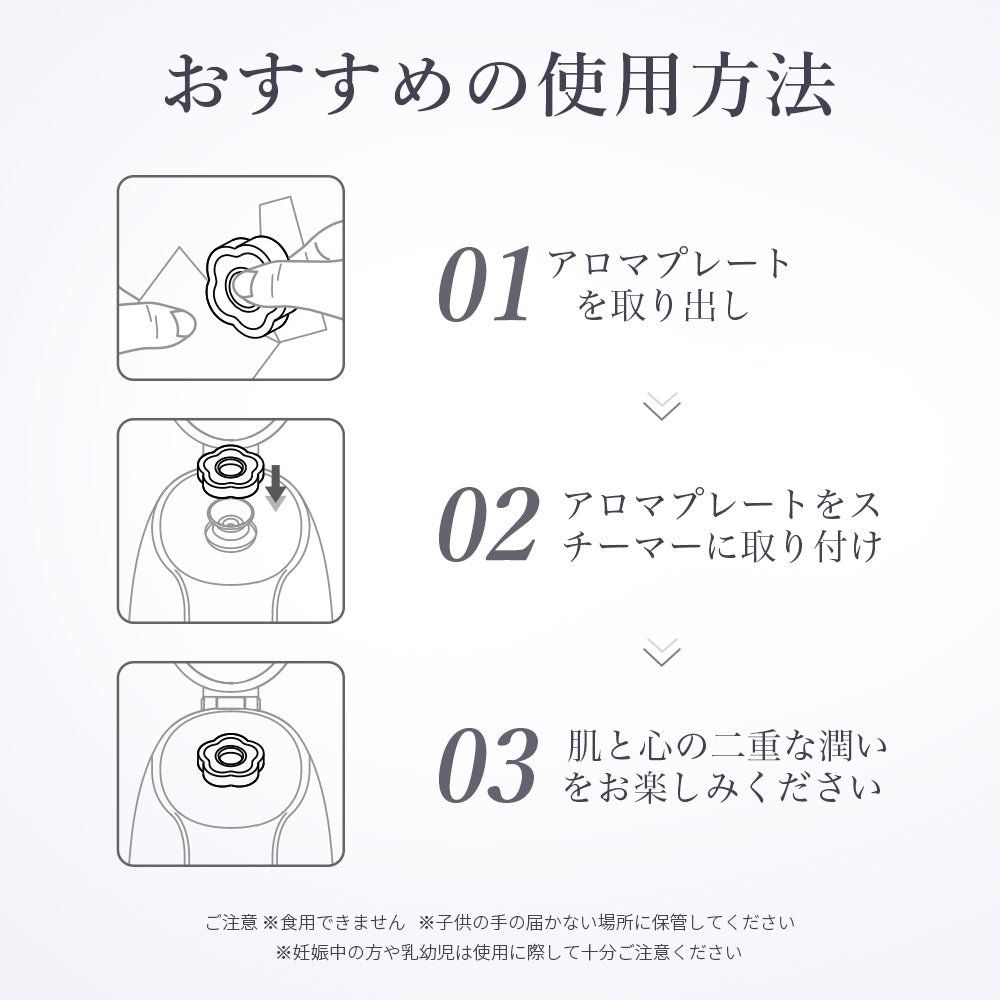 おすすめの使用方法

01 アロマプレートを取り出し

02 アロマプレートをスチーマーに取り付け

03 肌と心の二重な潤いをお楽しみください

ご注意 ※食用できません ※子供の手の届かない場所に保管してください
※妊娠中の方や乳幼児は使用に際して十分ご注意ください