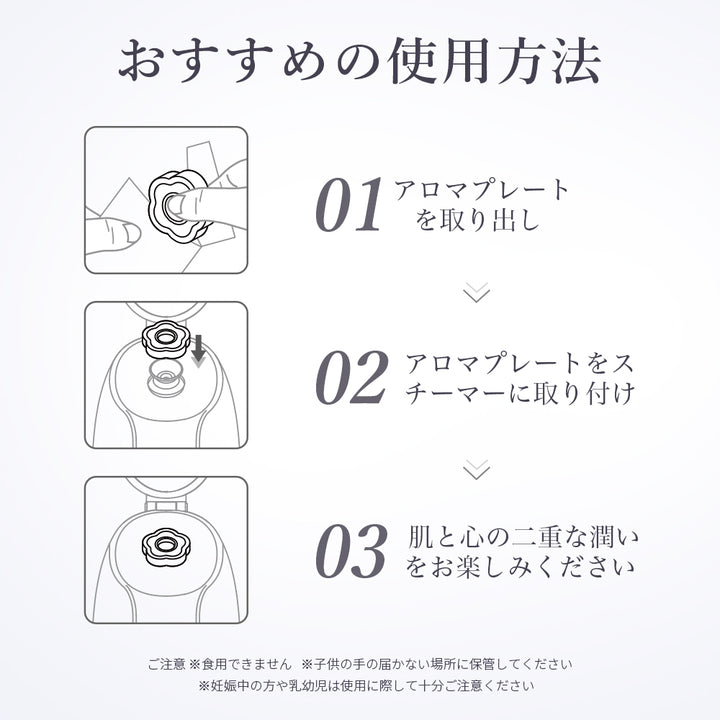 おすすめの使用方法

01 アロマプレートを取り出し

02 アロマプレートをスチーマーに取り付け

03 肌と心の二重な潤いをお楽しみください

ご注意 ※食用できません ※子供の手の届かない場所に保管してください
※妊娠中の方や乳幼児は使用に際して十分ご注意ください