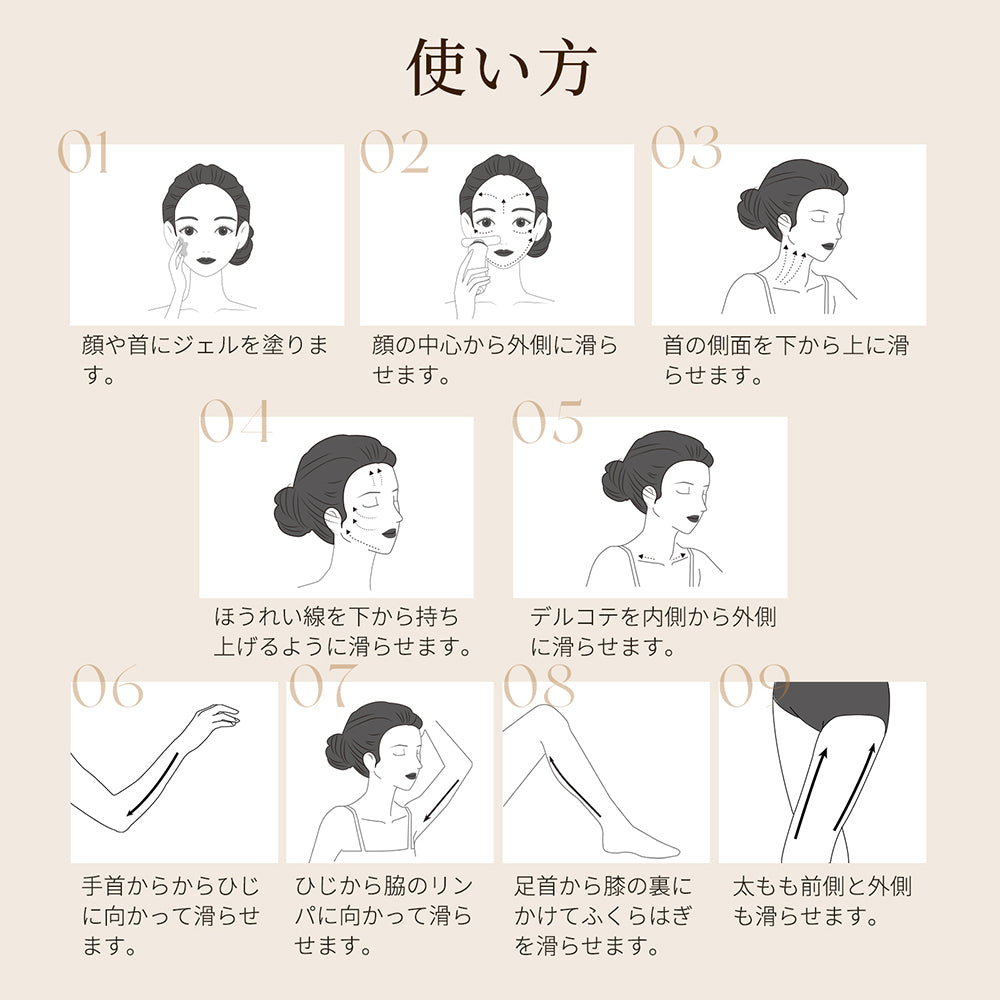 使い方

01
顔や首にジェルを塗ります。

02
顔の中心から外側に滑らせます。

03
首の側面を下から上に滑らせます。

04
ほうれい線を下から持ち上げるように滑らせます。

05
デルコテを内側から外側に滑らせます。

06
手首からからひじに向かって滑らせます。

07
ひじから脇のリンパに向かって滑らせます。

08
足首から膝の裏にかけてふくらはぎを滑らせます。

09
太もも前側と外側も滑らせます。