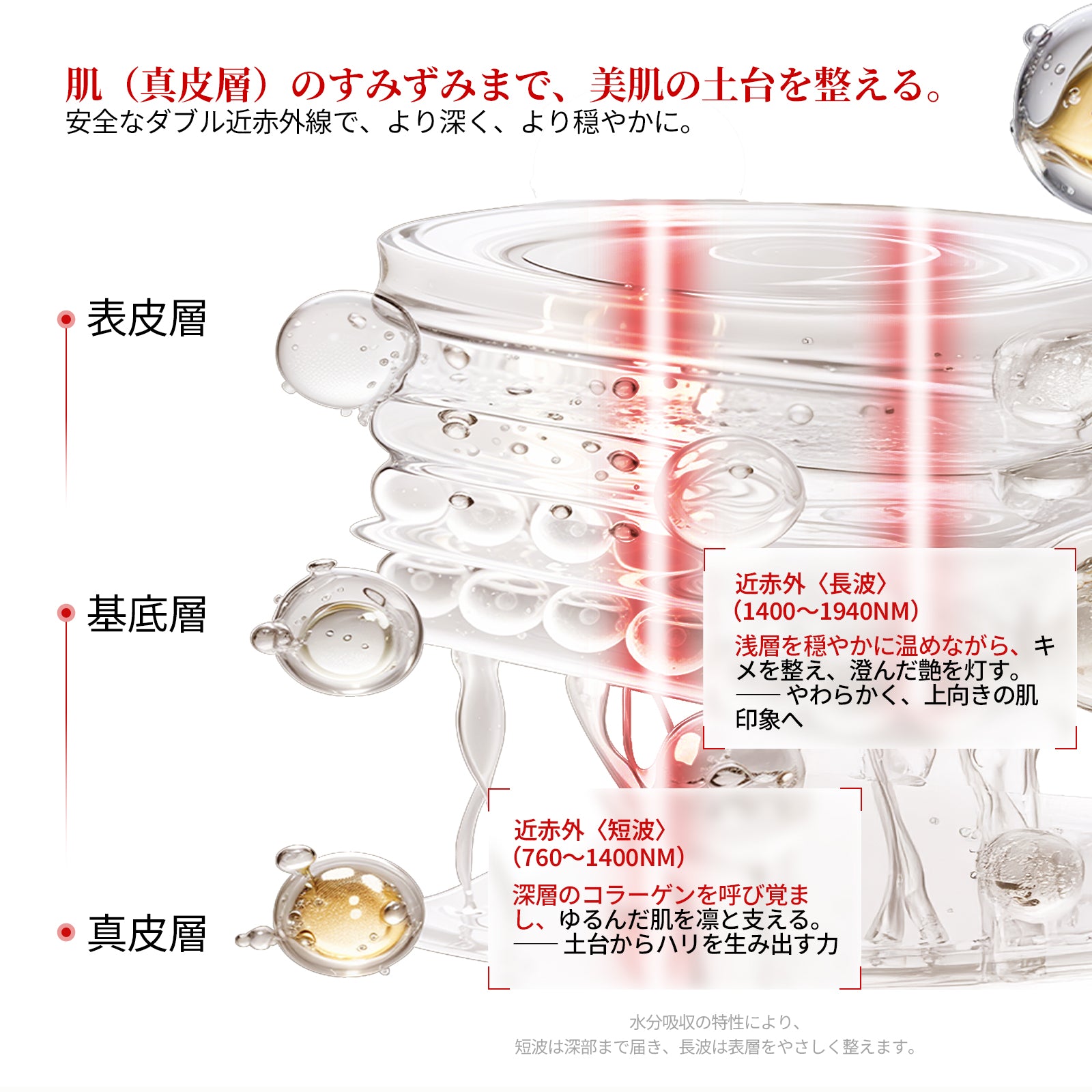 肌（真皮層）のすみずみまで、美肌の土台を整える。
安全なダブル近赤外線で、より深く、より穏やかに。

表皮層

基底層

真皮層

近赤外〈長波〉
（1400～1940NM）
浅層を穏やかに温めながら、キメを整え、澄んだ艶を灯す。
—— やわらかく、上向きの肌印象へ

近赤外〈短波〉
（760～1400NM）
深層のコラーゲンを呼び覚まし、ゆるんだ肌を凛と支える。
—— 土台からハリを生み出す力

水分吸収の特性により、
短波は深部まで届き、長波は表層をやさしく整えます。