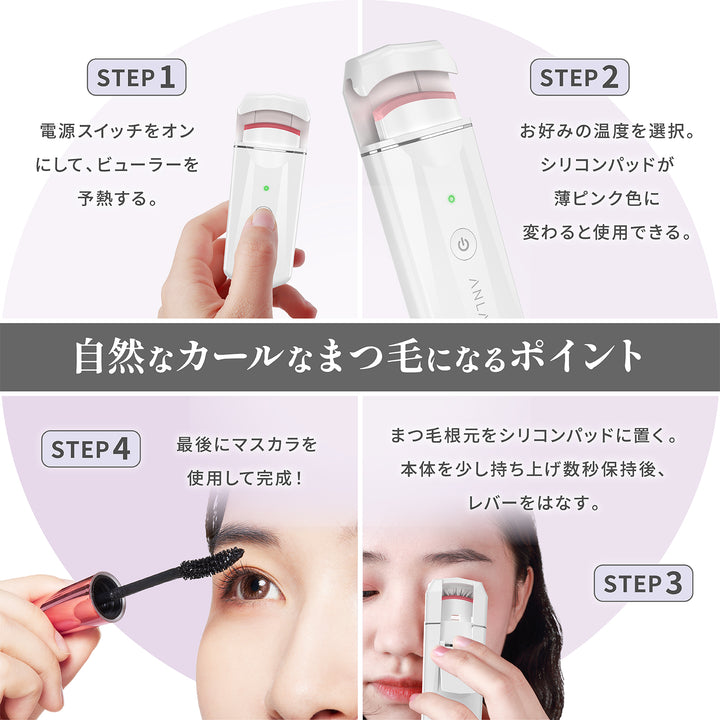 STEP 1

電源スイッチをオンにして、ビューラーを予熱する。

STEP 2

お好みの温度を選択。シリコンパッドが薄ピンク色に変わると使用できる。

ANLA

自然なカールなまつ毛になるポイント

STEP 4

最後にマスカラを使用して完成！

まつ毛根元をシリコンパッドに置く。本体を少し持ち上げ数秒保持後、レバーをはなす。

STEP 3