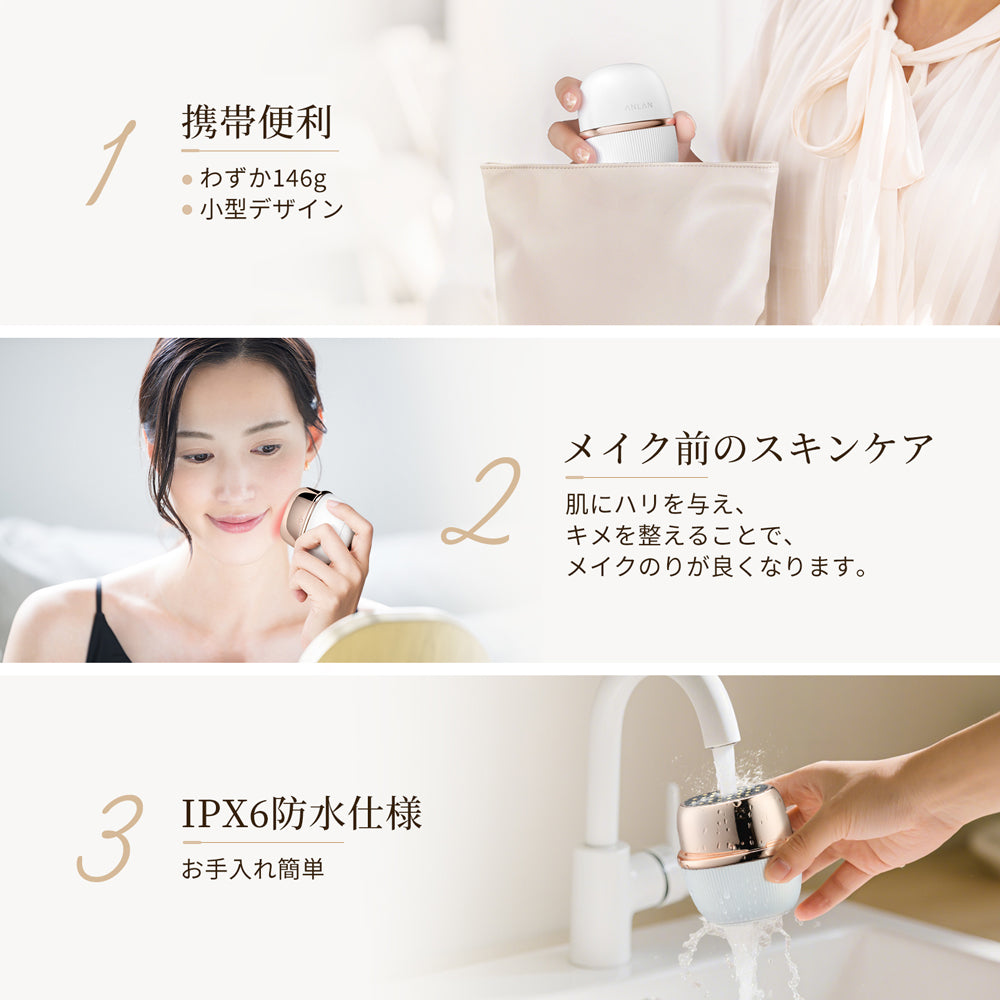 1
携帯便利
● わずか146g
● 小型デザイン

ANLAN

2
メイク前のスキンケア
肌にハリを与え、
キメを整えることで、
メイクのりが良くなります。

3
IPX6防水仕様
お手入れ簡単