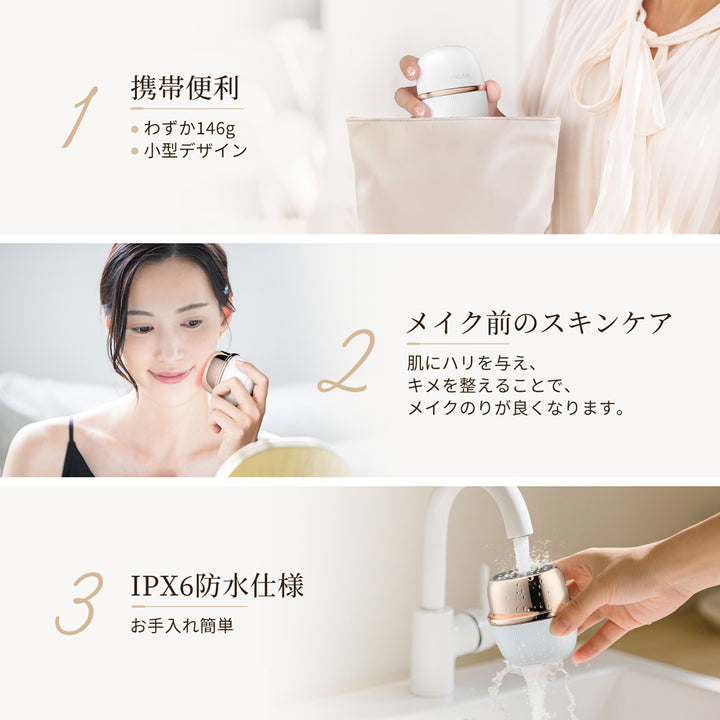 1
携帯便利
• わずか146g
• 小型デザイン

2
メイク前のスキンケア
肌にハリを与え、
キメを整えることで、
メイクのりが良くなります。

3
IPX6防水仕様
お手入れ簡単